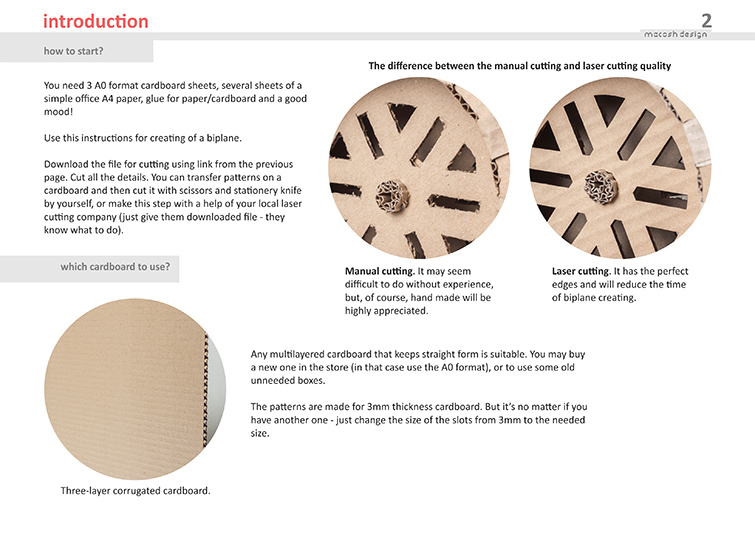 introduction

2

macosh design

how to start?

You need 3 A0 format cardboard sheets, several sheets of a simple office A4 paper, glue for paper/cardboard and a good mood!

Use this instructions for creating of a biplane.

Download the file for cutting using link from the previous page. Cut all the details. You can transfer patterns on a cardboard and then cut it with scissors and stationery knife by yourself, or make this step with a help of your local laser cutting company (just give them downloaded file - they know what to do).

The difference between the manual cutting and laser cutting quality

Manual cutting. It may seem difficult to do without experience, but, of course, hand made will be highly appreciated.

Laser cutting. It has the perfect edges and will reduce the time of biplane creating.

which cardboard to use?

Three-layer corrugated cardboard.

Any multilayered cardboard that keeps straight form is suitable. You may buy a new one in the store (in that case use the A0 format), or to use some old unneeded boxes.

The patterns are made for 3mm thickness cardboard. But it's no matter if you have another one - just change the size of the slots from 3mm to the needed size.