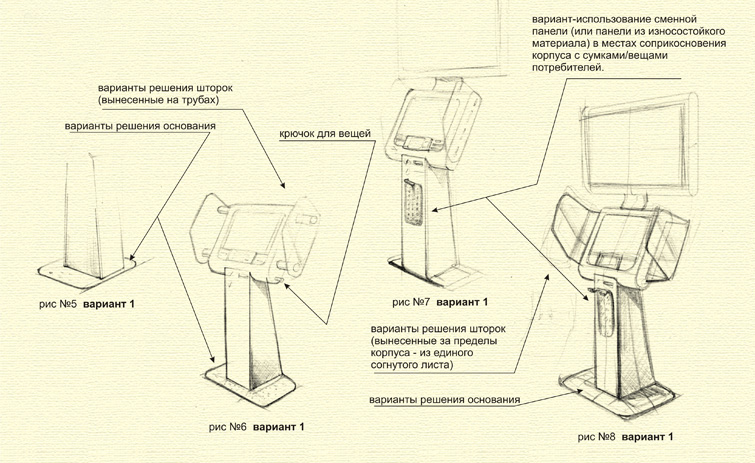 вариант-использование сменной панели (или панели из износостойкого материала) в местах соприкосновения корпуса с сумками/вещами потребителей.

варианты решения шторок (вынесенные на трубах)

варианты решения основания

крючок для вещей

рис №5 **вариант 1**

рис №7 **вариант 1**

варианты решения шторок (вынесенные за пределы корпуса - из единого согнутого листа)

варианты решения основания

рис №6 **вариант 1**

рис №8 **вариант 1**