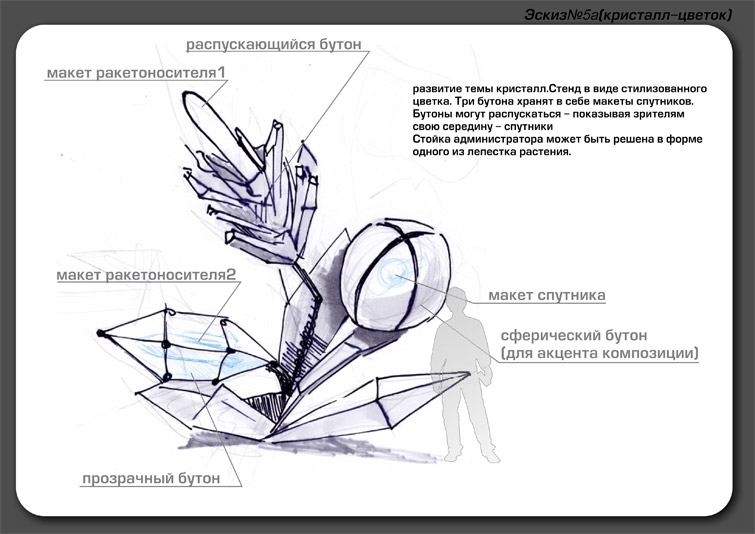 Эскиз№5а(кристалл-цветок)

распускающийся бутон

макет ракетоносителя1

развитие темы кристалл.Стенд в виде стилизованного цветка. Три бутона хранят в себе макеты спутников. Бутоны могут распускаться - показывая зрителям свою середину - спутники
Стойка администратора может быть решена в форме одного из лепестка растения.

макет ракетоносителя2

макет спутника

сферический бутон
(для акцента композиции)

прозрачный бутон