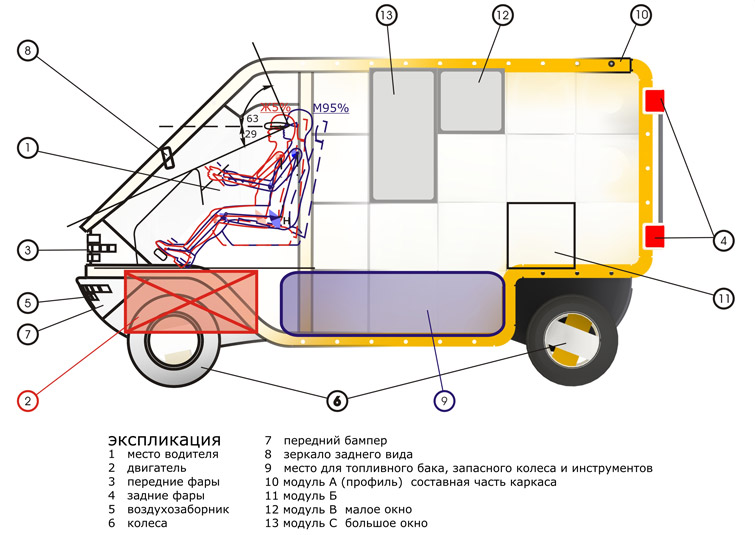 13
12
10
8
Ж5%
М95%
63
29
1
H
3
4
5
7
11
2
6
9

экспликация
1 место водителя
2 двигатель
3 передние фары
4 задние фары
5 воздухозаборник
6 колеса

7 передний бампер
8 зеркало заднего вида
9 место для топливного бака, запасного колеса и инструментов
10 модуль А (профиль) составная часть каркаса
11 модуль Б
12 модуль В малое окно
13 модуль С большое окно