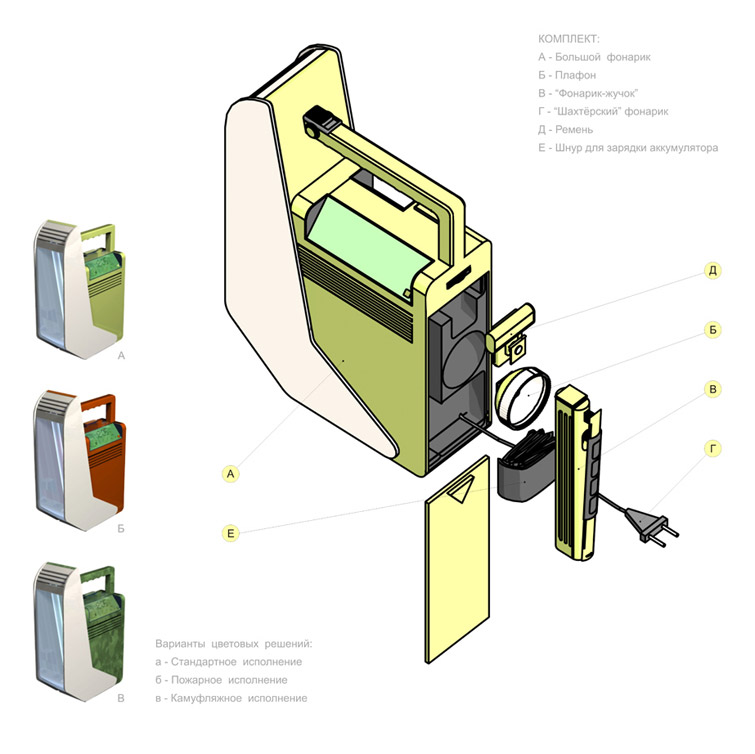 КОМПЛЕКТ:
А - Большой фонарик
Б - Плафон
В - "Фонарик-жучок"
Г - "Шахтёрский" фонарик
Д - Ремень
Е - Шнур для зарядки аккумулятора

Д
Б
В
Г
А
Е

А
Б
В

Варианты цветовых решений:
а - Стандартное исполнение
б - Пожарное исполнение
в - Камуфляжное исполнение