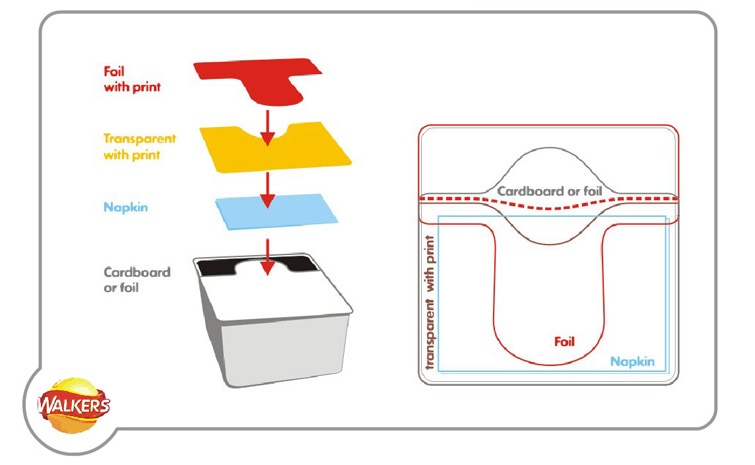 Foil
with print

Transparent
with print

Napkin

Cardboard
or foil

Cardboard or foil

transparent with print

Foil

Napkin

WALKERS